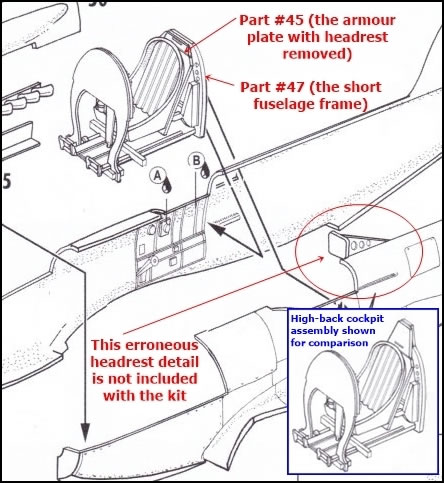 Part #45 (the armour plate with headrest removed)

Part #47 (the short fuselage frame)

5

A

B

This erroneous headrest detail is not included with the kit

High-back cockpit assembly shown for comparison