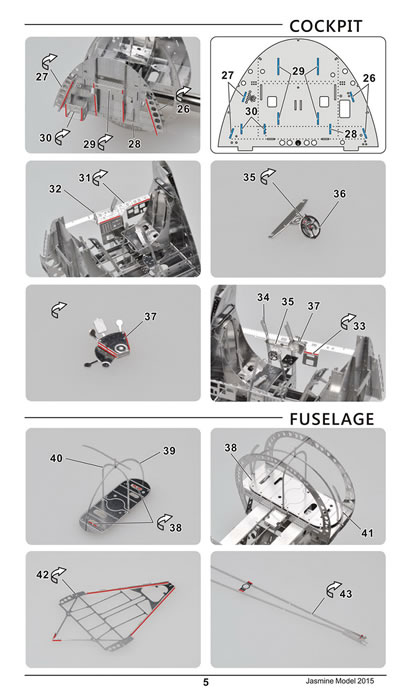 COCKPIT

27
26
30
29
28

27
29
26
30
28

32
31

35
36

37

34
35
37
33

FUSELAGE

40
39
38

38
41

42

43

5
Jasmine Model 2015