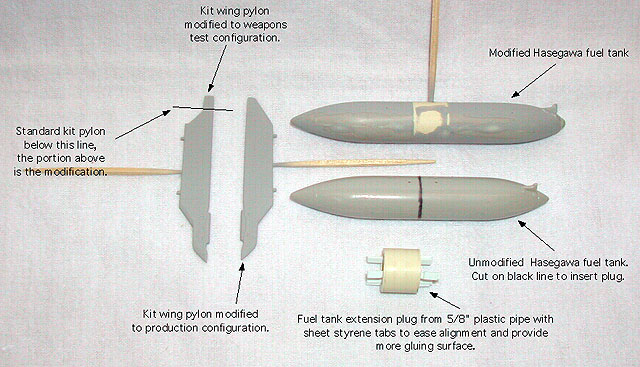 Kit wing pylon modified to weapons test configuration.

Modified Hasegawa fuel tank

Standard kit pylon below this line, the portion above is the modification.

Unmodified Hasegawa fuel tank. Cut on black line to insert plug.

Kit wing pylon modified to production configuration.

Fuel tank extension plug from 5/8" plastic pipe with sheet styrene tabs to ease alignment and provide more gluing surface.