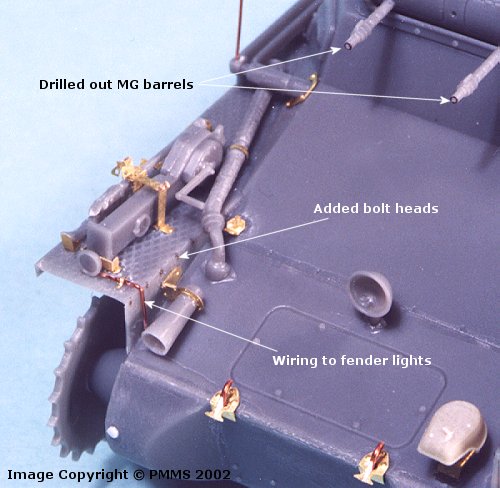 Drilled out MG barrels

Added bolt heads

Wiring to fender lights

Image Copyright © PMMS 2002