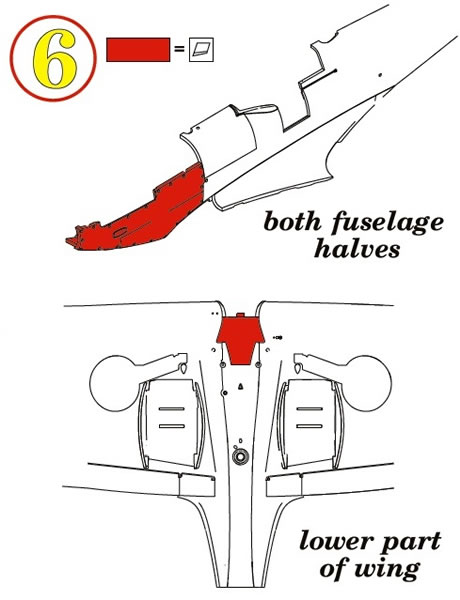 6

=

both fuselage halves

lower part of wing