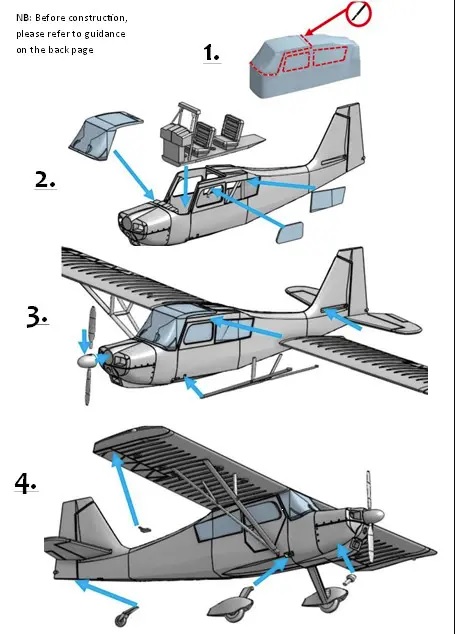 NB: Before construction, please refer to guidance on the back page

1.

2.

3.

4.